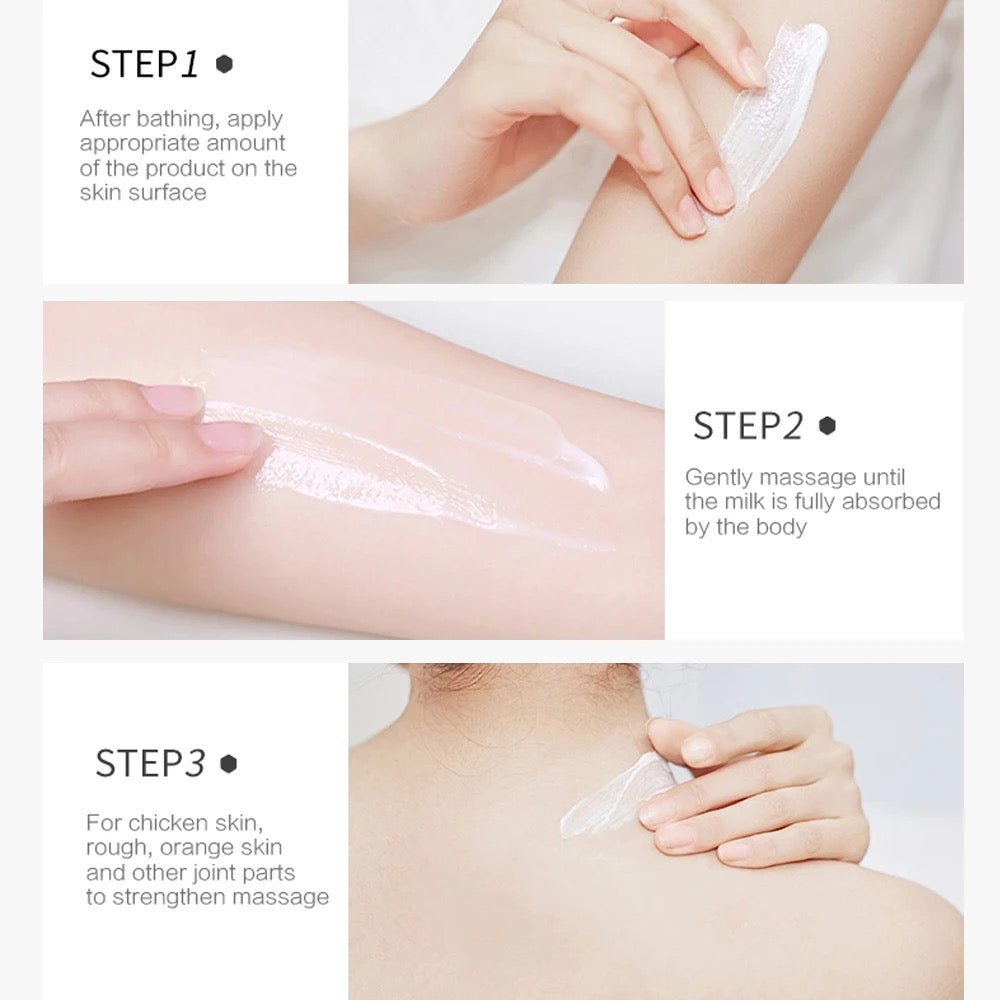 STEP1

After bathing, apply appropriate amount of the product on the skin surface

STEP2

Gently massage until the milk is fully absorbed by the body

STEP3

For chicken skin, rough, orange skin and other joint parts to strengthen massage